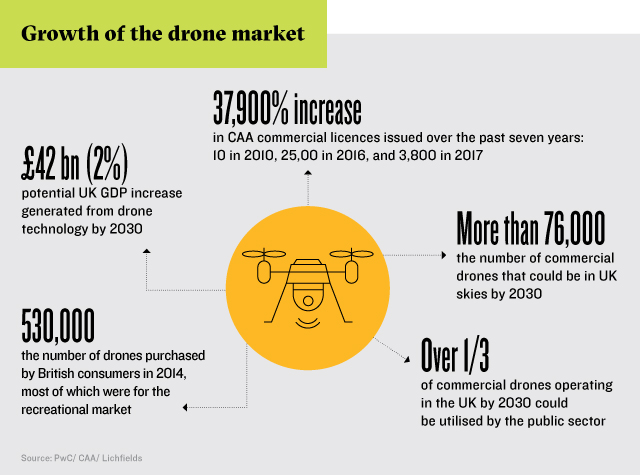 Growth of the drone market

37,900% increase
in CAA commercial licences issued over the past seven years: 10 in 2010, 25,00 in 2016, and 3,800 in 2017

£42 bn (2%)
potential UK GDP increase generated from drone technology by 2030

More than 76,000
the number of commercial drones that could be in UK skies by 2030

530,000
the number of drones purchased by British consumers in 2014, most of which were for the recreational market

Over 1/3
of commercial drones operating in the UK by 2030 could be utilised by the public sector

Source: PwC/ CAA/ Lichfields