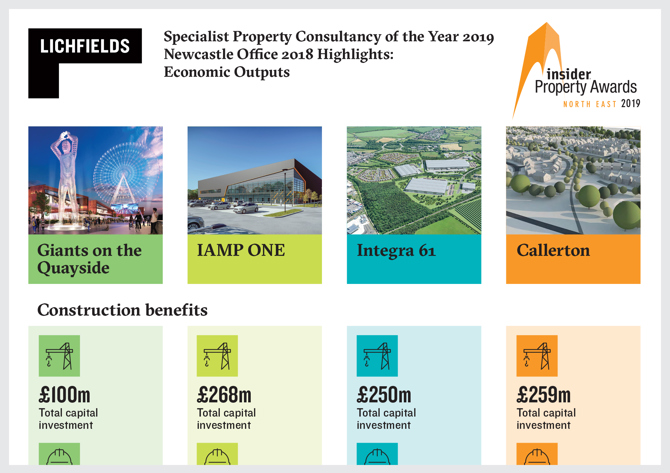 LICHFIELDS

Specialist Property Consultancy of the Year 2019
Newcastle Office 2018 Highlights:
Economic Outputs

insider
Property Awards
NORTH EAST 2019

Giants on the Quayside

IAMP ONE

Integra 61

Callerton

Construction benefits

£100m
Total capital investment

£268m
Total capital investment

£250m
Total capital investment

£259m
Total capital investment